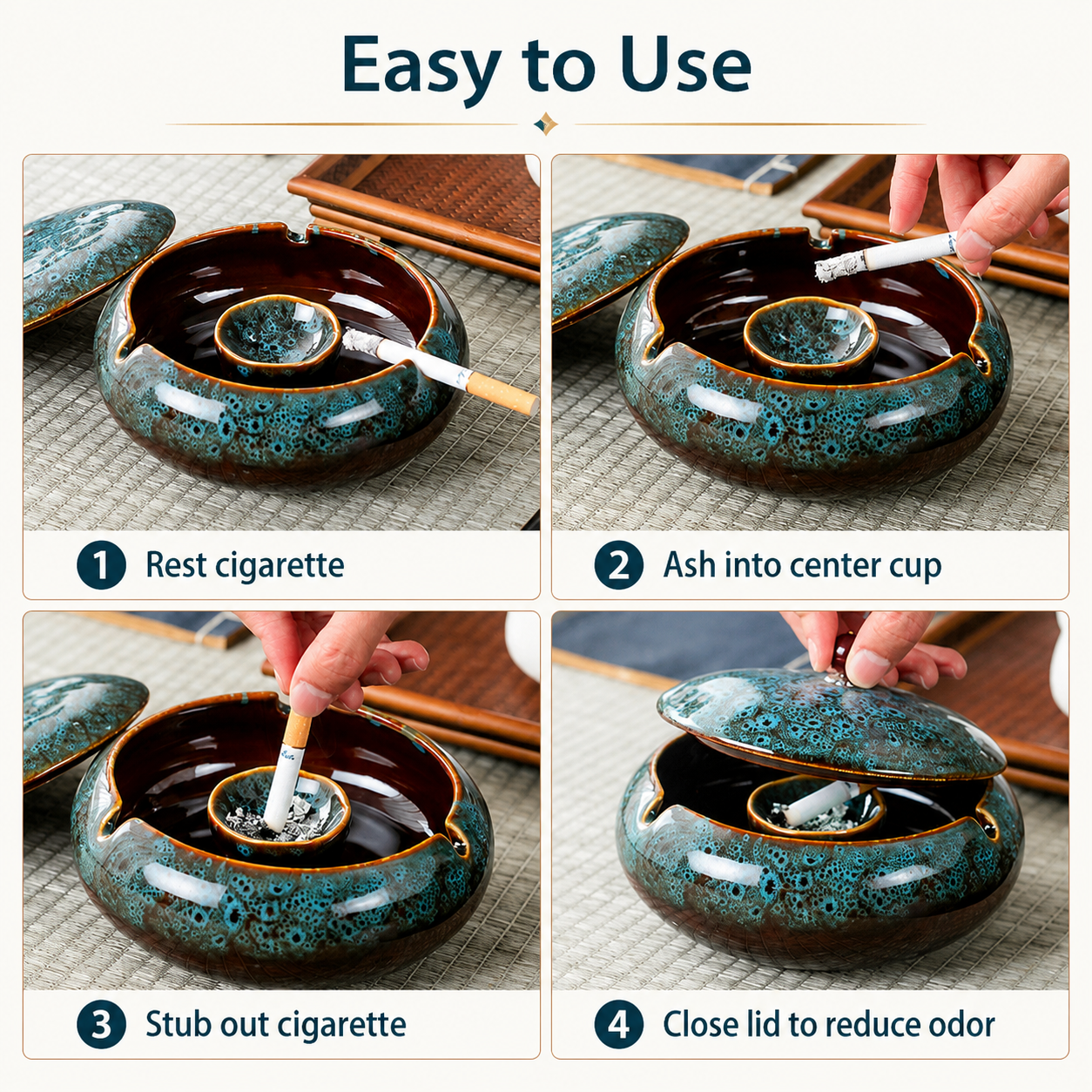 Easy to Use

1 Rest cigarette

2 Ash into center cup

3 Stub out cigarette

4 Close lid to reduce odor